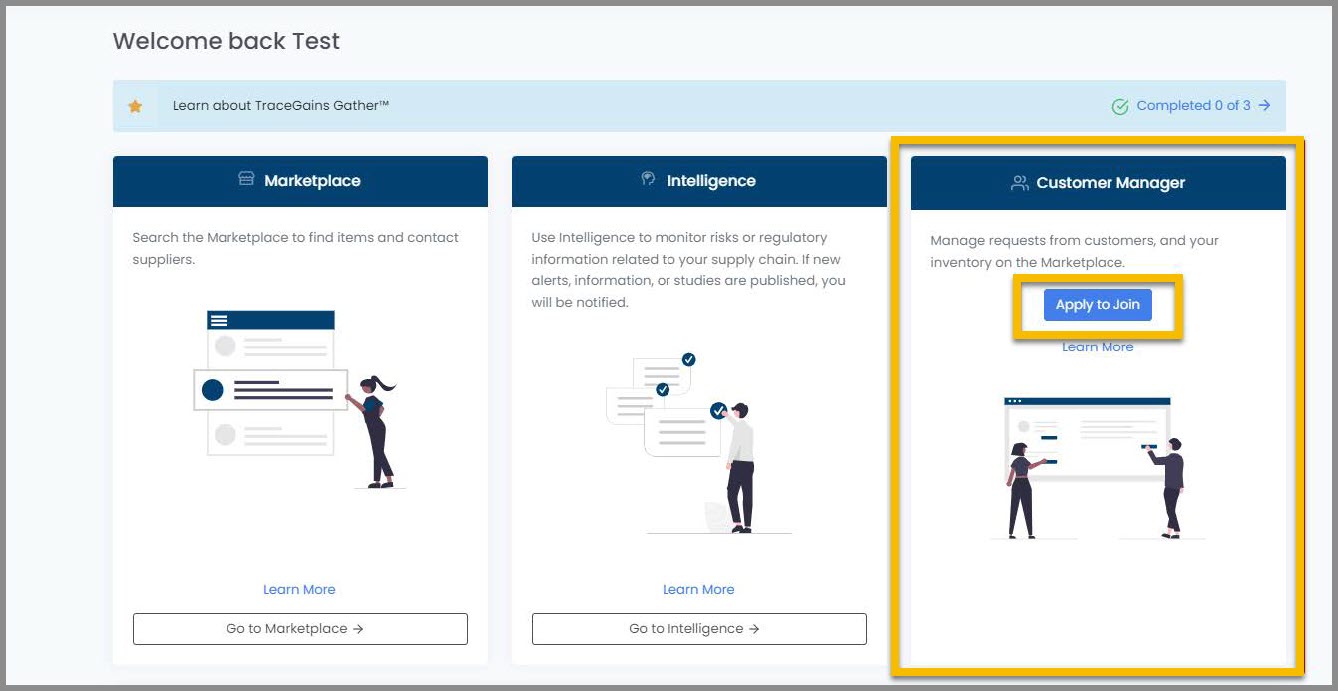 Welcome back Test

Learn about TraceGains Gather™

Completed 0 of 3 →

Marketplace

Search the Marketplace to find items and contact suppliers.

Learn More

Go to Marketplace →

Intelligence

Use Intelligence to monitor risks or regulatory information related to your supply chain. If new alerts, information, or studies are published, you will be notified.

Learn More

Go to Intelligence →

Customer Manager

Manage requests from customers, and your inventory on the Marketplace.

Apply to Join

Learn More